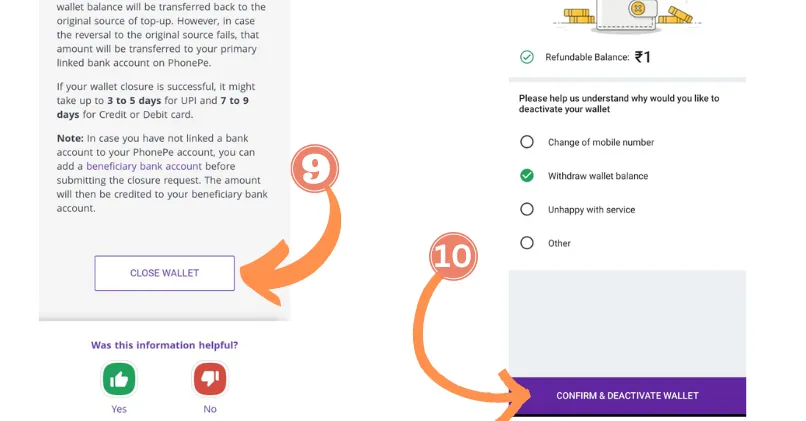 wallet balance will be transferred back to the original source of top-up. However, in case the reversal to the original source fails, that amount will be transferred to your primary linked bank account on PhonePe.

If your wallet closure is successful, it might take up to 3 to 5 days for UPI and 7 to 9 days for Credit or Debit card.

Note: In case you have not linked a bank account to your PhonePe account, you can add a beneficiary bank account before submitting the closure request. The amount will then be credited to your beneficiary bank account.

9

CLOSE WALLET

Was this information helpful?

Yes

No

Refundable Balance: ₹1

Please help us understand why would you like to deactivate your wallet

Change of mobile number

Withdraw wallet balance

Unhappy with service

Other

10

CONFIRM & DEACTIVATE WALLET